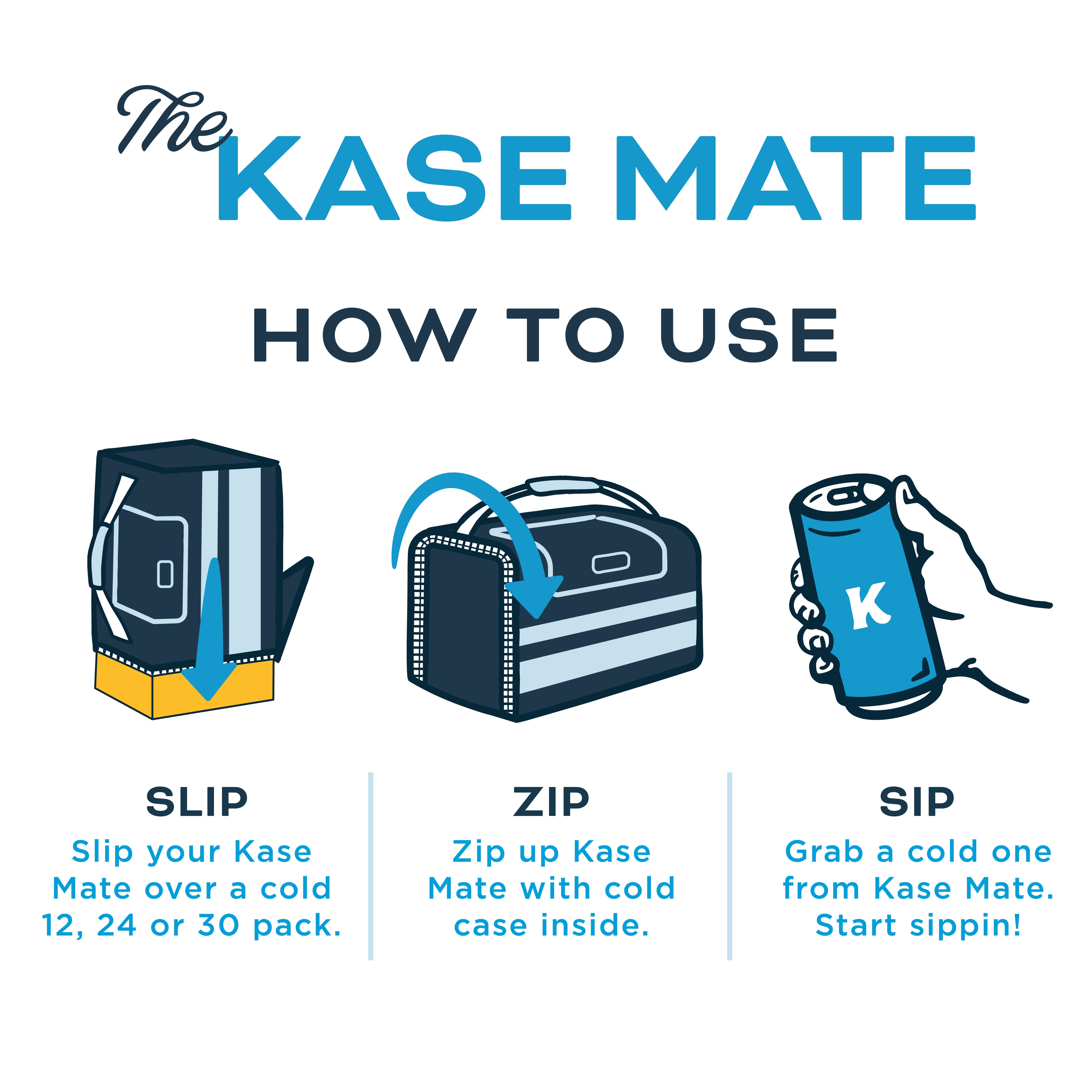 The KASE MATE

HOW TO USE

K

SLIP
Slip your Kase Mate over a cold 12, 24 or 30 pack.

ZIP
Zip up Kase Mate with cold case inside.

SIP
Grab a cold one from Kase Mate. Start sippin!